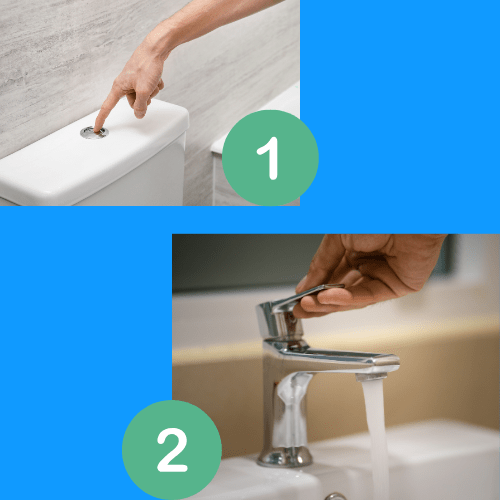 1

2